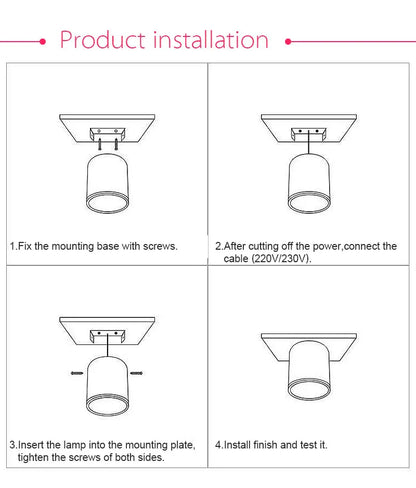 Product installation

1.Fix the mounting base with screws.

2.After cutting off the power,connect the cable (220V/230V).

3.Insert the lamp into the mounting plate, tighten the screws of both sides.

4.Install finish and test it.