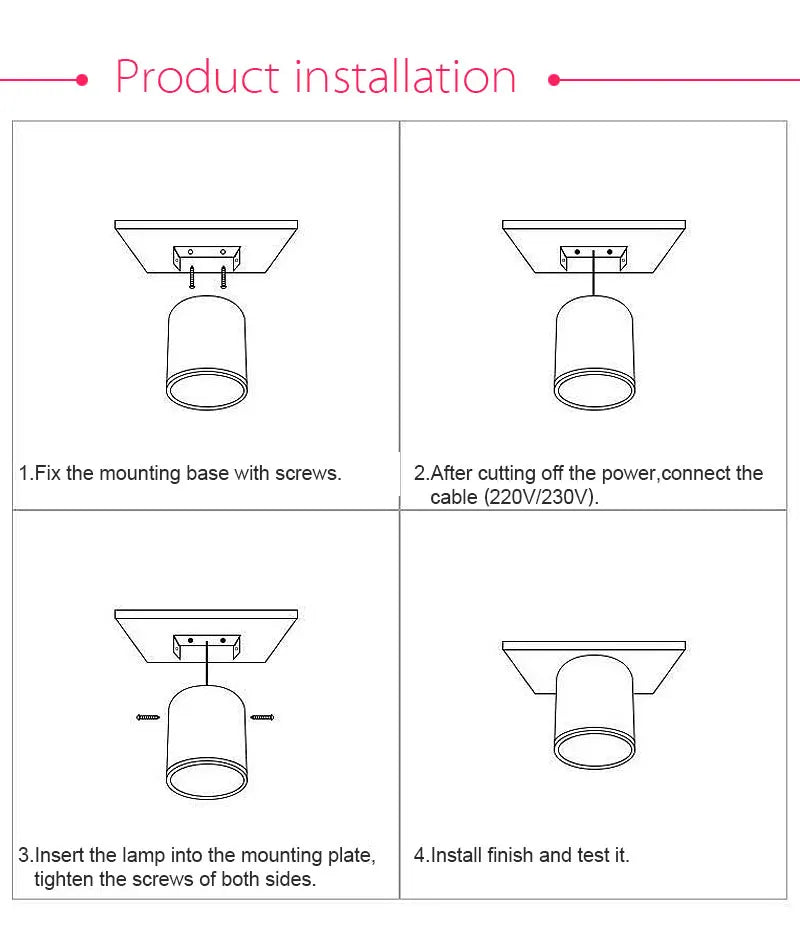 Product installation

1.Fix the mounting base with screws.

2.After cutting off the power,connect the cable (220V/230V).

3.Insert the lamp into the mounting plate, tighten the screws of both sides.

4.Install finish and test it.